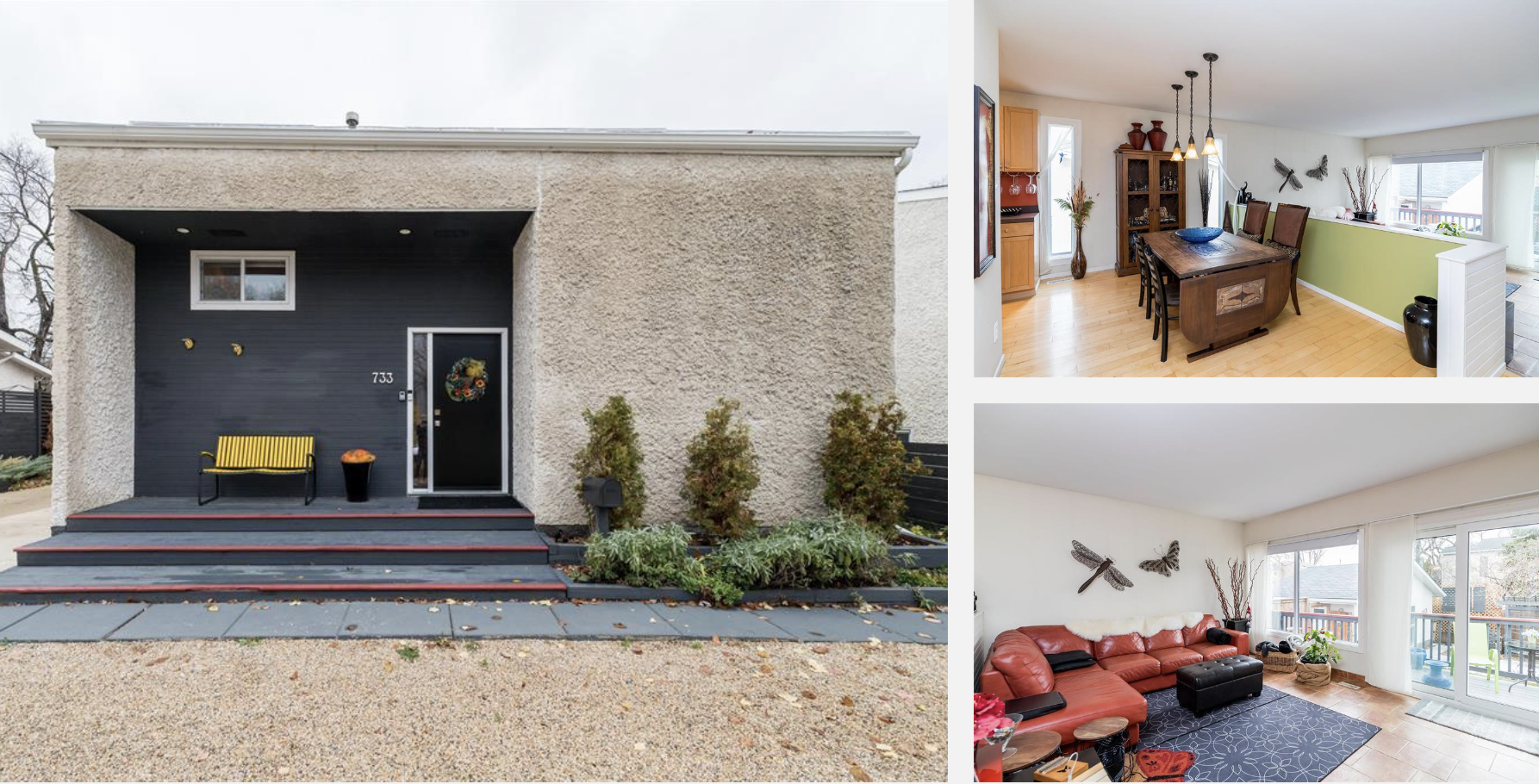 733