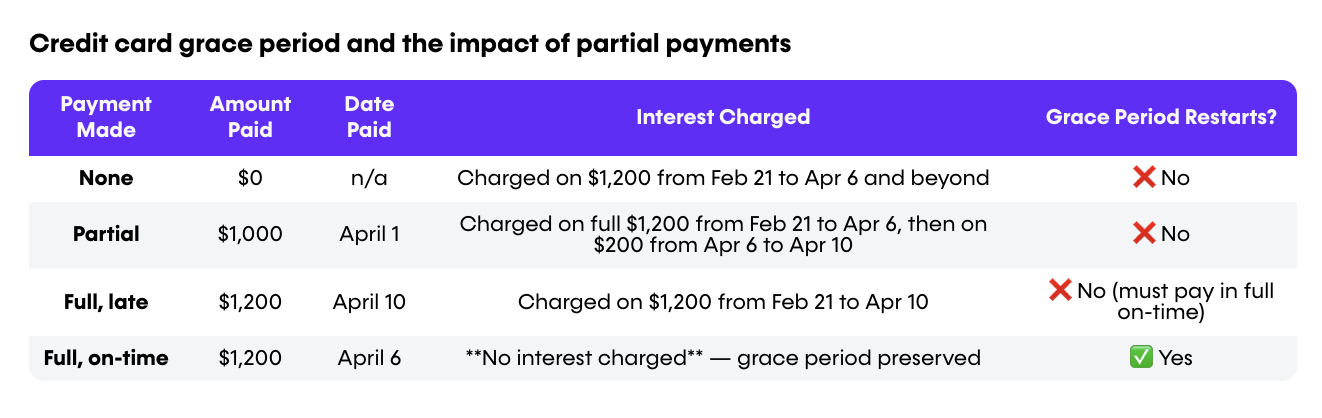 Credit card grace period and the impact of partial payments

| Payment Made | Amount Paid | Date Paid | Interest Charged | Grace Period Restarts? |
|---|---|---|---|---|
| None | \$0 | n/a | Charged on \$1,200 from Feb 21 to Apr 6 and beyond | ❌ No |
| Partial | \$1,000 | April 1 | Charged on full \$1,200 from Feb 21 to Apr 6, then on \$200 from Apr 6 to Apr 10 | ❌ No |
| Full, late | \$1,200 | April 10 | Charged on \$1,200 from Feb 21 to Apr 10 | ❌ No (must pay in full on-time) |
| Full, on-time | \$1,200 | April 6 | \*\*No interest charged\*\* — grace period preserved | ✅ Yes |