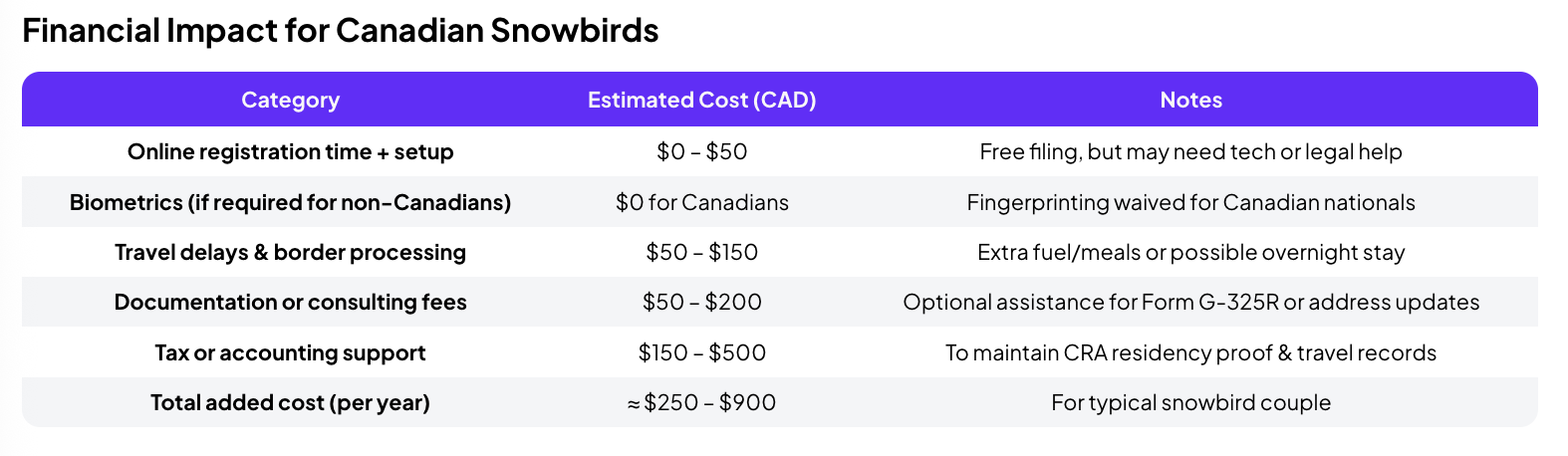 Financial Impact for Canadian Snowbirds

| Category | Estimated Cost (CAD) | Notes |
|---|---|---|
| Online registration time + setup | \$0 – \$50 | Free filing, but may need tech or legal help |
| Biometrics (if required for non-Canadians) | \$0 for Canadians | Fingerprinting waived for Canadian nationals |
| Travel delays & border processing | \$50 – \$150 | Extra fuel/meals or possible overnight stay |
| Documentation or consulting fees | \$50 – \$200 | Optional assistance for Form G-325R or address updates |
| Tax or accounting support | \$150 – \$500 | To maintain CRA residency proof & travel records |
| Total added cost (per year) | ≈ \$250 – \$900 | For typical snowbird couple |